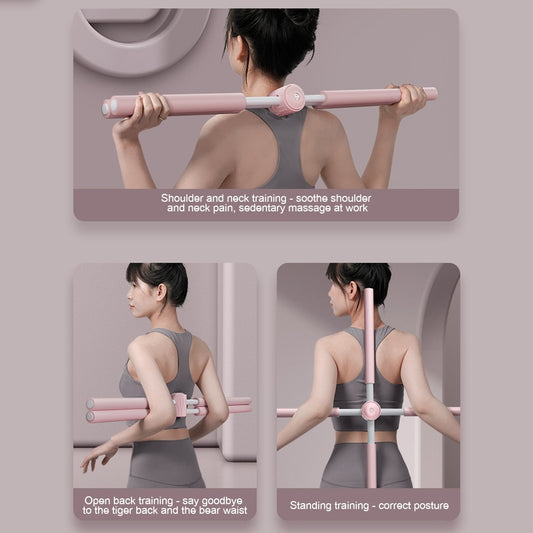 Shoulder and neck training - soothe shoulder and neck pain, sedentary massage at work

Open back training - say goodbye to the tiger back and the bear waist

Standing training - correct posture